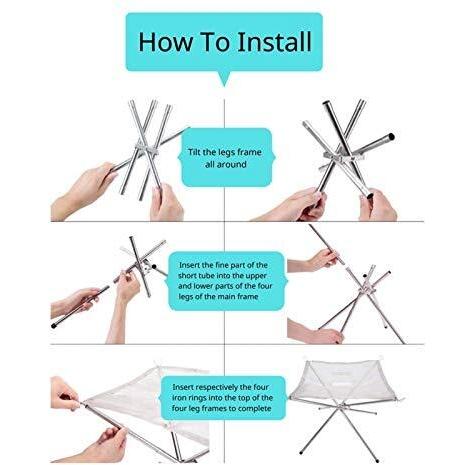 How To Install

Tilt the legs frame all around

Insert the fine part of the short tube into the upper and lower parts of the four legs of the main frame

Insert respectively the four iron rings into the top of the four leg frames to complete