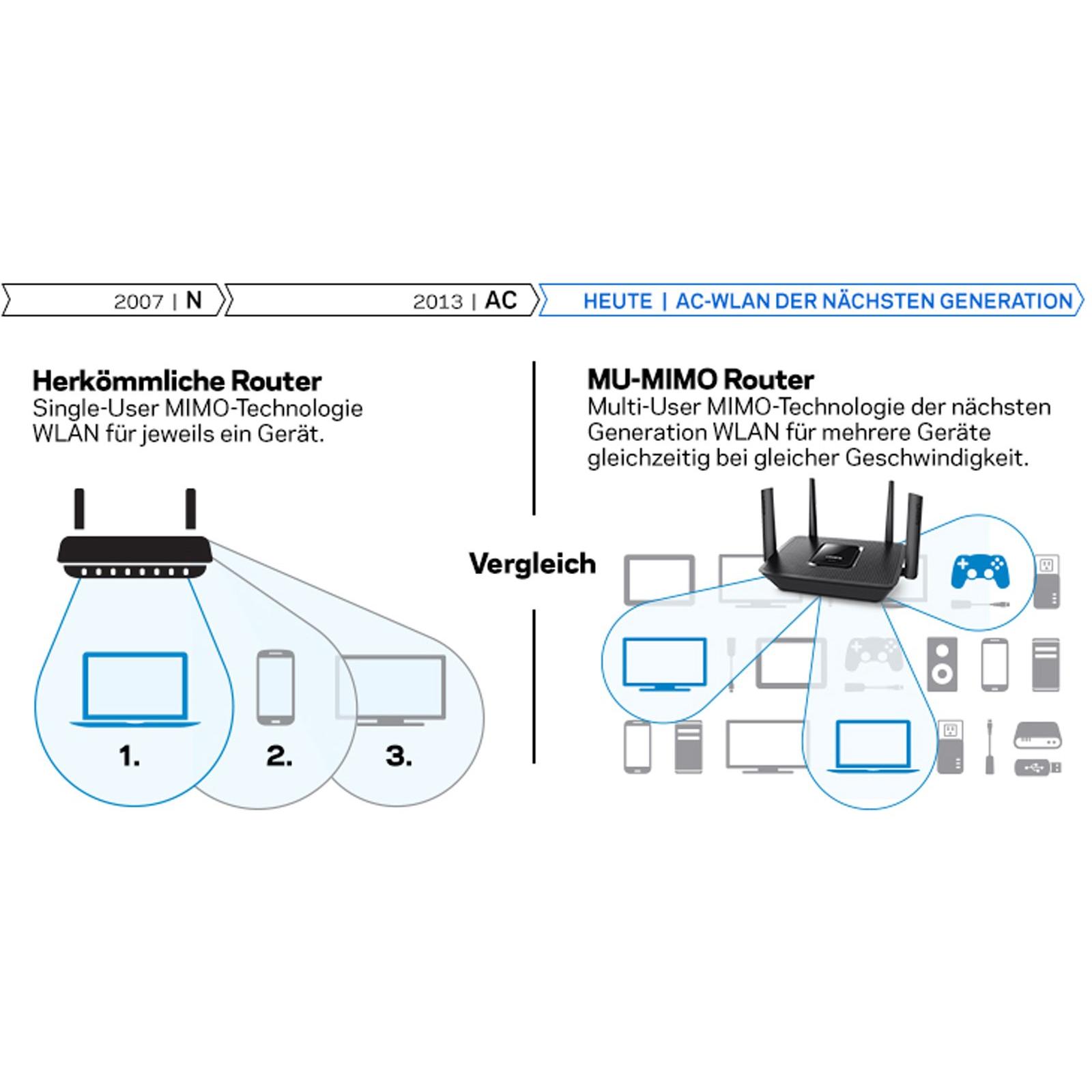 2007 | N

2013 | AC

HEUTE | AC-WLAN DER NÄCHSTEN GENERATION

Herkömmliche Router
Single-User MIMO-Technologie WLAN für jeweils ein Gerät.

1.

2.

3.

Vergleich

MU-MIMO Router
Multi-User MIMO-Technologie der nächsten Generation WLAN für mehrere Geräte gleichzeitig bei gleicher Geschwindigkeit.