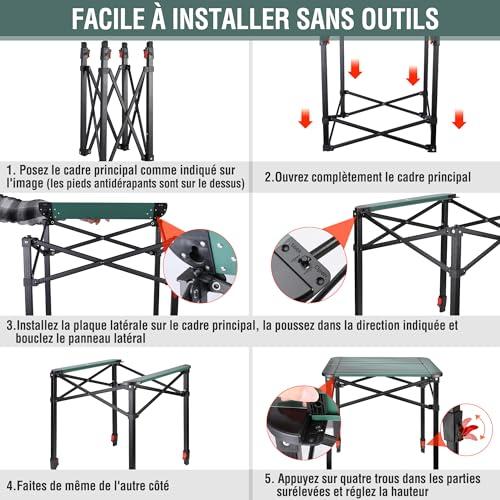 FACILE À INSTALLER SANS OUTILS

1. Posez le cadre principal comme indiqué sur l'image (les pieds antidérapants sont sur le dessus)

2.Ouvrez complètement le cadre principal

3.Installez la plaque latérale sur le cadre principal, la poussez dans la direction indiquée et bouclez le panneau latéral

4.Faites de même de l'autre côté

5. Appuyez sur quatre trous dans les parties surélevées et réglez la hauteur