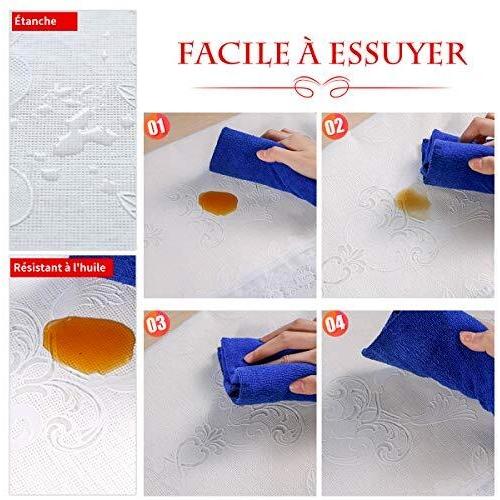 Étanche

FACILE À ESSUYER

01

02

Résistant à l'huile

03

04