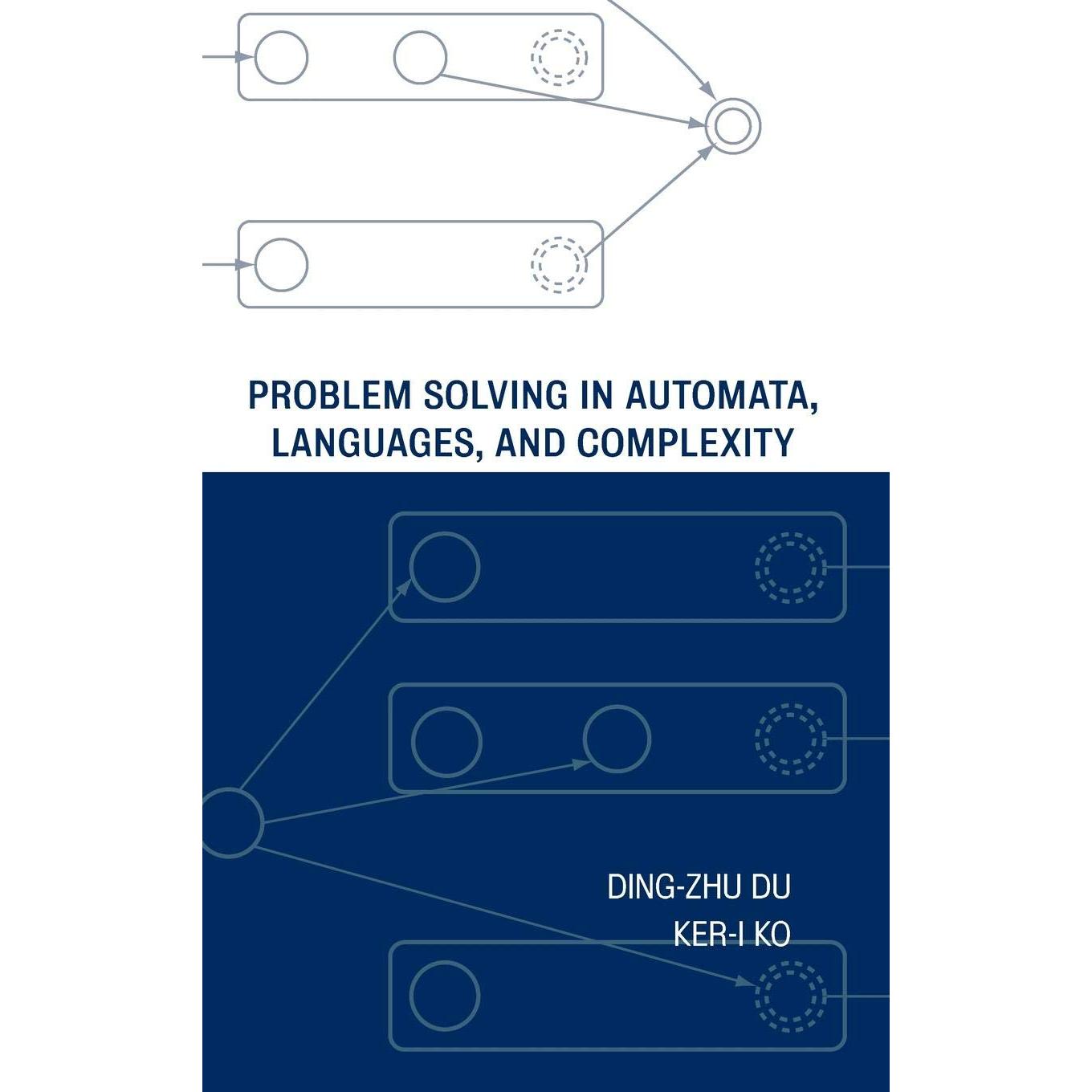 PROBLEM SOLVING IN AUTOMATA, LANGUAGES, AND COMPLEXITY

DING-ZHU DU
KER-I KO