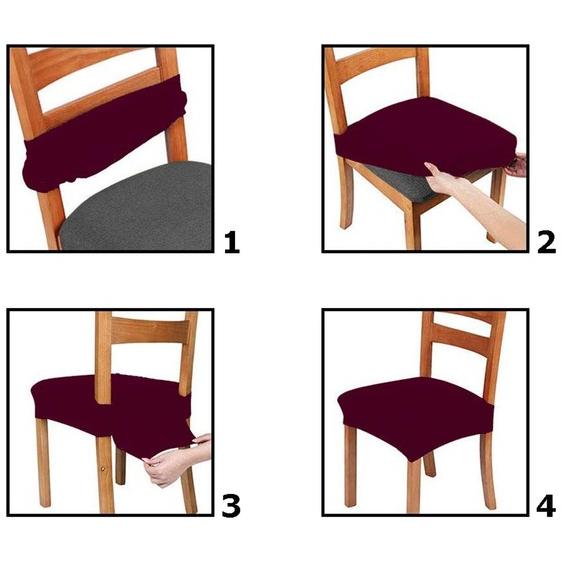 1

2

3

4