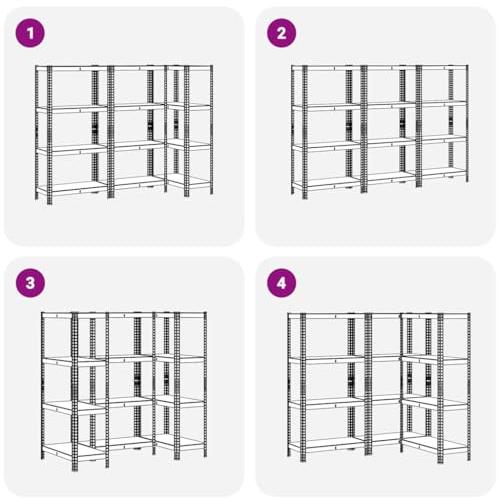 1

2

3

4