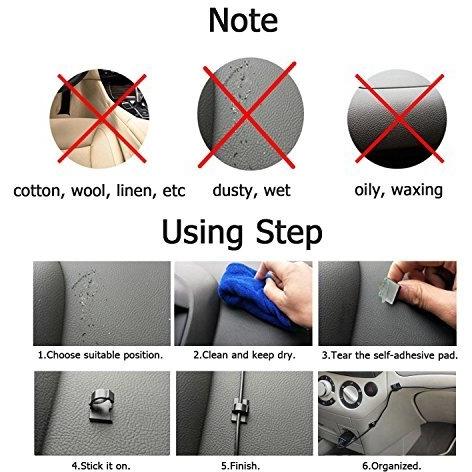 Note

cotton, wool, linen, etc

dusty, wet

oily, waxing

Using Step

1.Choose suitable position.

2.Clean and keep dry.

3.Tear the self-adhesive pad.

4.Stick it on.

5.Finish.

6.Organized.