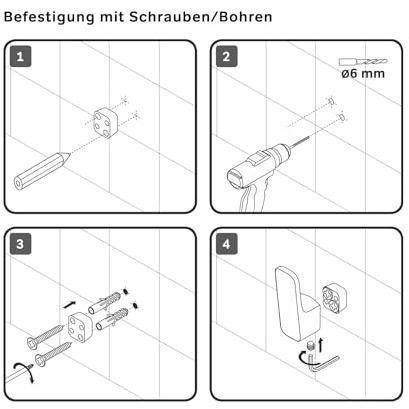 Befestigung mit Schrauben/Bohren

1

2

ø6 mm

3

4