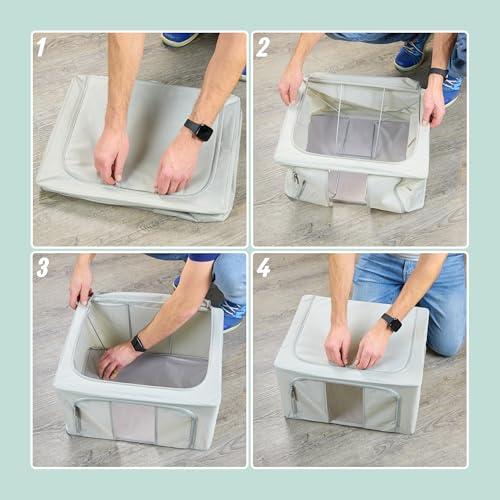 1

2

3

4