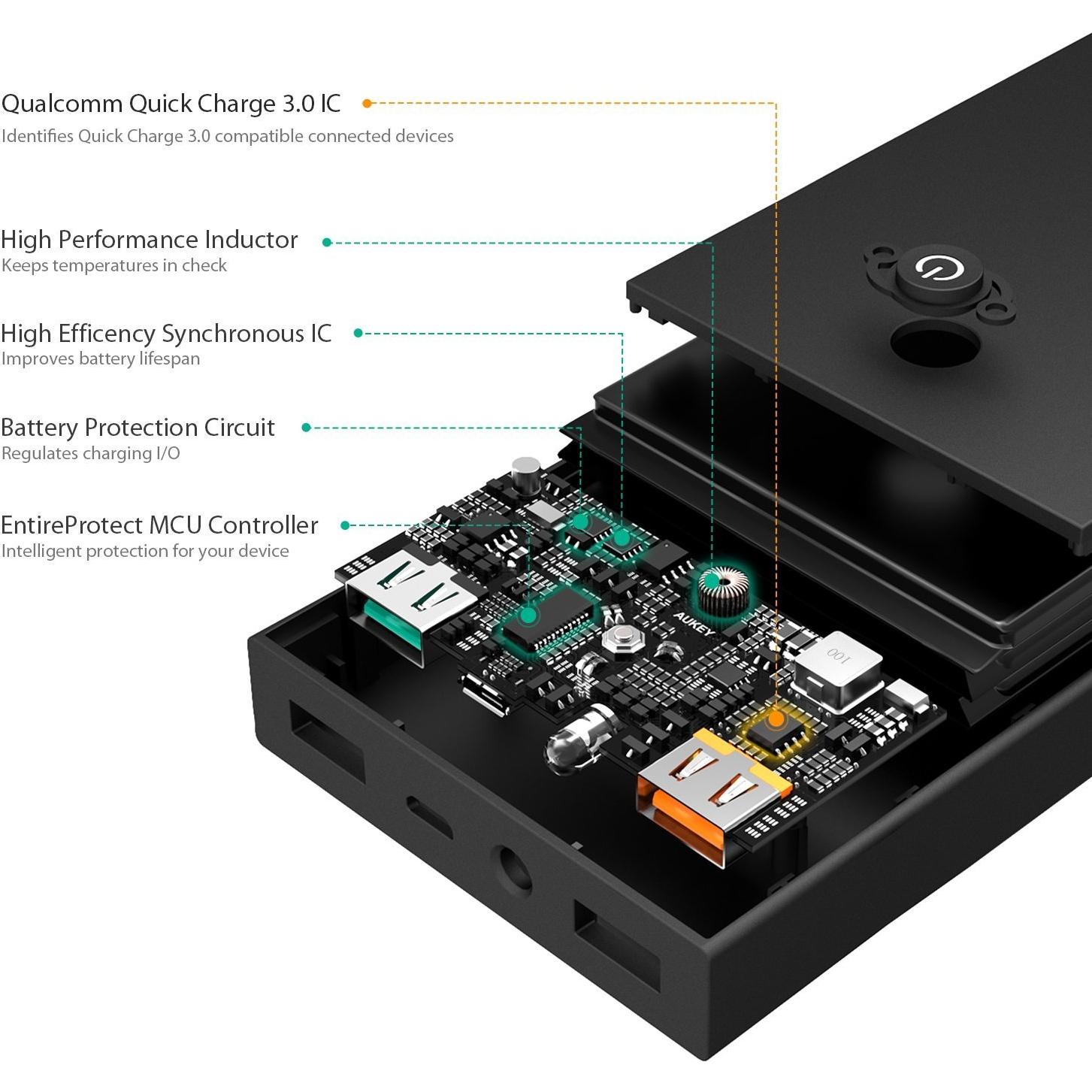 Qualcomm Quick Charge 3.0 IC
Identifies Quick Charge 3.0 compatible connected devices

High Performance Inductor
Keeps temperatures in check

High Efficency Synchronous IC
Improves battery lifespan

Battery Protection Circuit
Regulates charging I/O

EntireProtect MCU Controller
Intelligent protection for your device

AUKEY

100