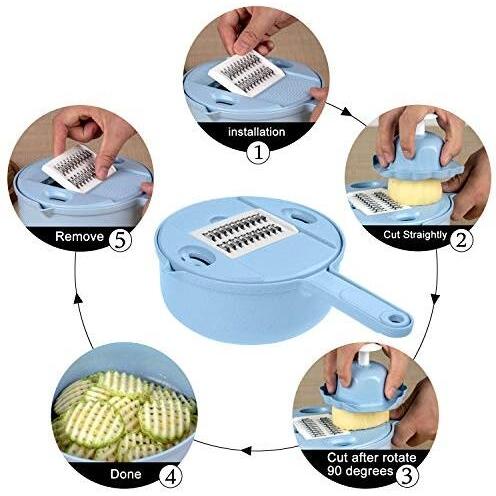 installation ①

Cut Straightly ②

Cut after rotate 90 degrees ③

Done ④

Remove ⑤