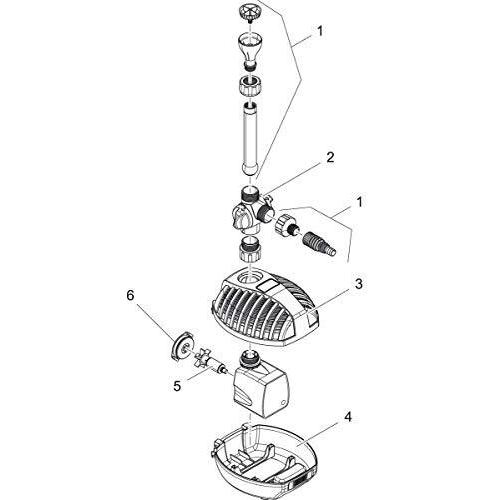 1
2
1
3
6
5
4