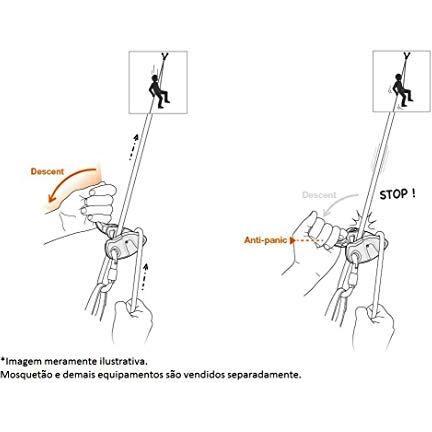 Descent

Descent

STOP !

Anti-panic

*Imagem meramente ilustrativa.
Mosquetão e demais equipamentos são vendidos separadamente.