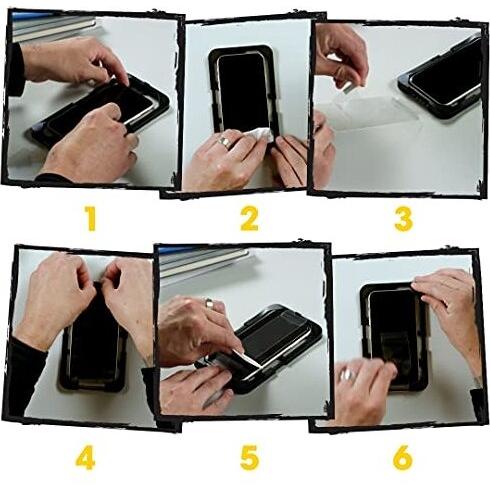 1

2

3

4

5

6