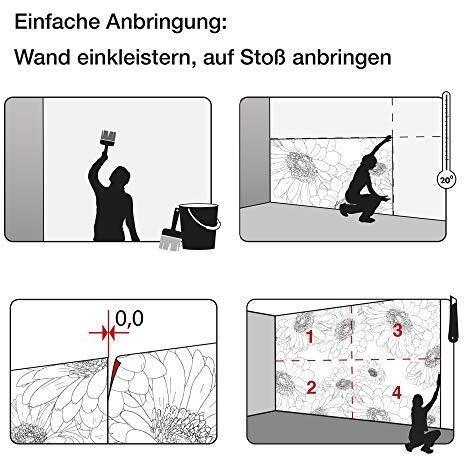 Einfache Anbringung:

Wand einkleistern, auf Stoß anbringen

20°

0,0

1

3

2

4