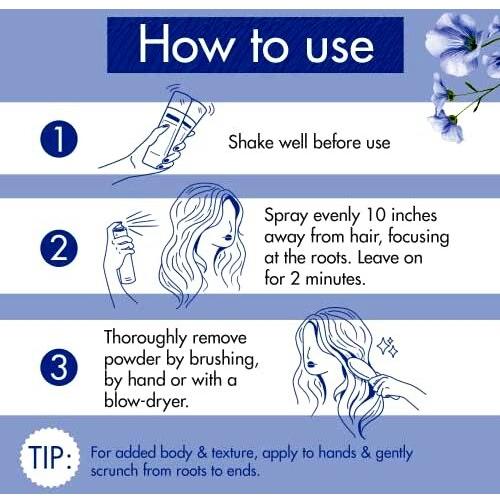 How to use

1

Shake well before use

2

Spray evenly 10 inches away from hair, focusing at the roots. Leave on for 2 minutes.

3

Thoroughly remove powder by brushing, by hand or with a blow-dryer.

TIP:

For added body & texture, apply to hands & gently scrunch from roots to ends.