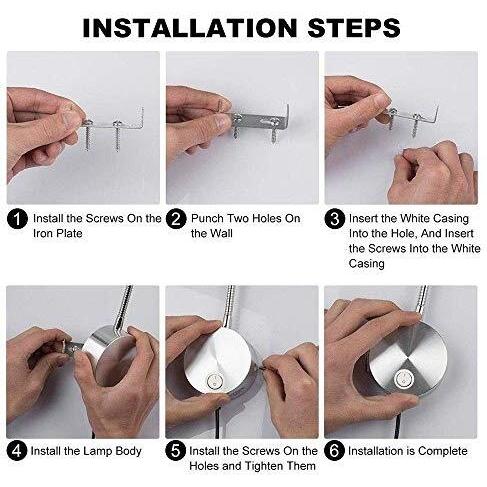 INSTALLATION STEPS

1 Install the Screws On the Iron Plate

2 Punch Two Holes On the Wall

3 Insert the White Casing Into the Hole, And Insert the Screws Into the White Casing

4 Install the Lamp Body

5 Install the Screws On the Holes and Tighten Them

6 Installation is Complete