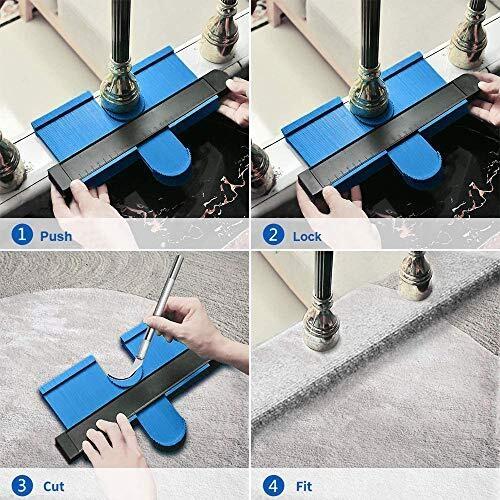 1 Push

2 Lock

3 Cut

4 Fit