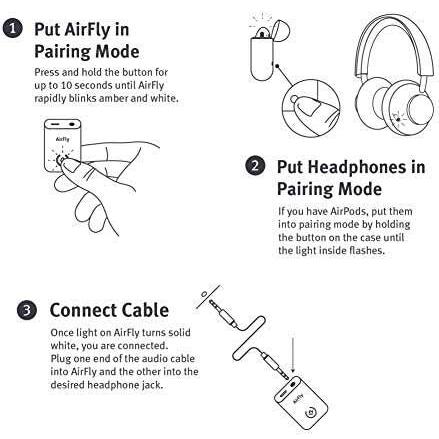 1 Put AirFly in Pairing Mode

Press and hold the button for up to 10 seconds until AirFly rapidly blinks amber and white.

AirFly

2 Put Headphones in Pairing Mode

If you have AirPods, put them into pairing mode by holding the button on the case until the light inside flashes.

3 Connect Cable

Once light on AirFly turns solid white, you are connected.
Plug one end of the audio cable into AirFly and the other into the desired headphone jack.

AirFly