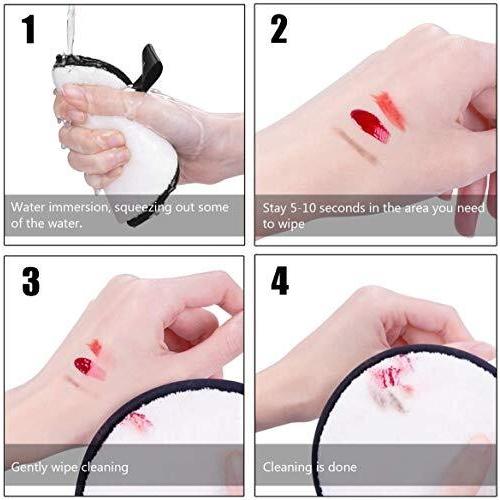 1

Water immersion, squeezing out some of the water.

2

Stay 5-10 seconds in the area you need to wipe

3

Gently wipe cleaning

4

Cleaning is done