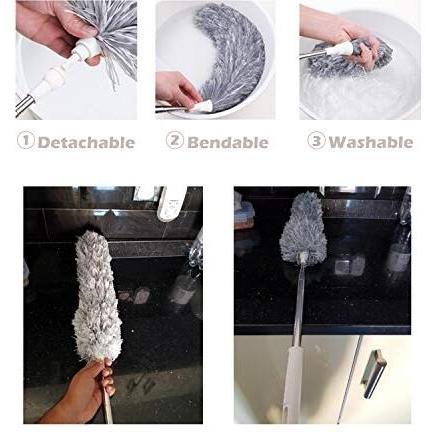 ① Detachable

② Bendable

③ Washable