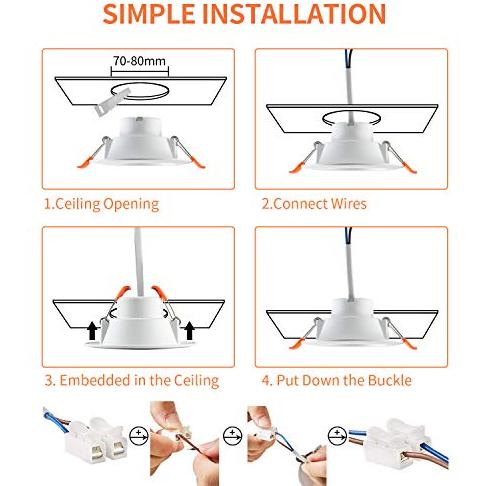 SIMPLE INSTALLATION

70-80mm

1.Ceiling Opening

2.Connect Wires

3. Embedded in the Ceiling

4. Put Down the Buckle