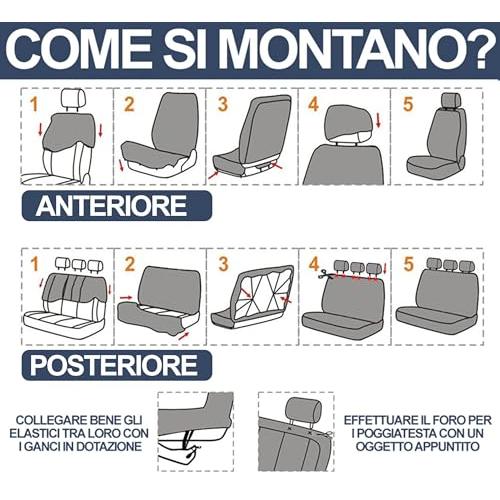 COME SI MONTANO?

1 2 3 4 5

ANTERIORE

1 2 3 4 5

POSTERIORE

COLLEGARE BENE GLI ELASTICI TRA LORO CON I GANCI IN DOTAZIONE

EFFETTUARE IL FORO PER I POGGIATESTA CON UN OGGETTO APPUNTITO