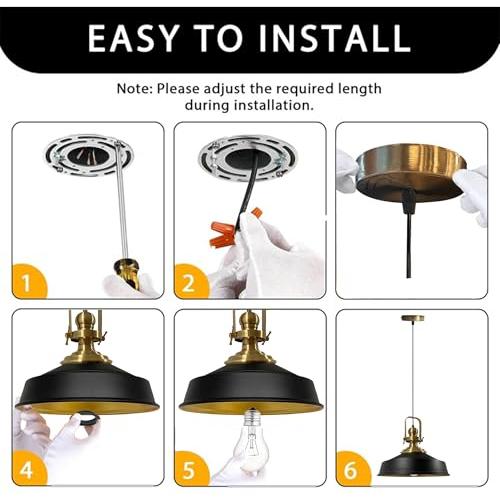 EASY TO INSTALL

Note: Please adjust the required length during installation.

1

2

4

5

6