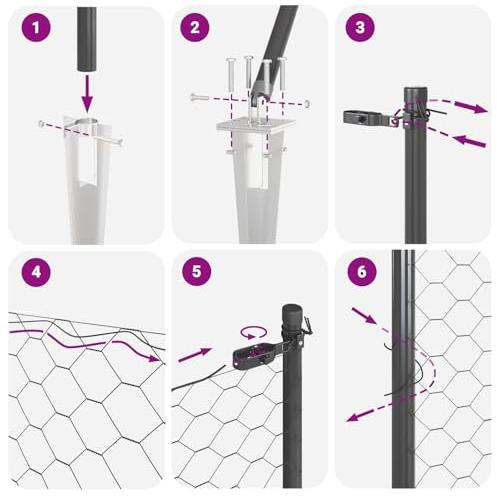 1
2
3
4
5
6