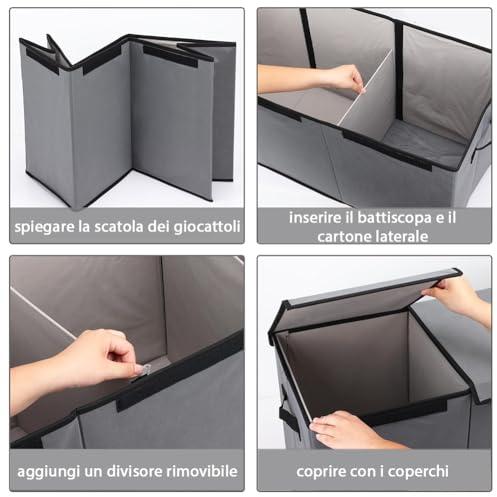 spiegare la scatola dei giocattoli

inserire il battiscopa e il cartone laterale

aggiungi un divisore rimovibile

coprire con i coperchi