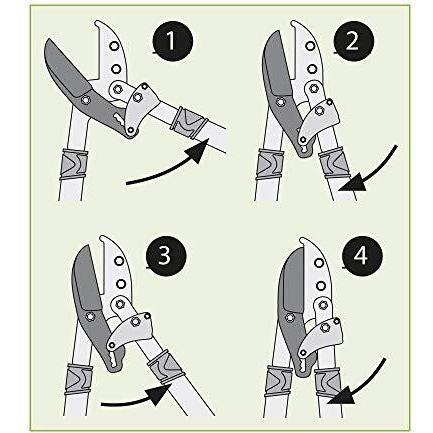 1

2

3

4