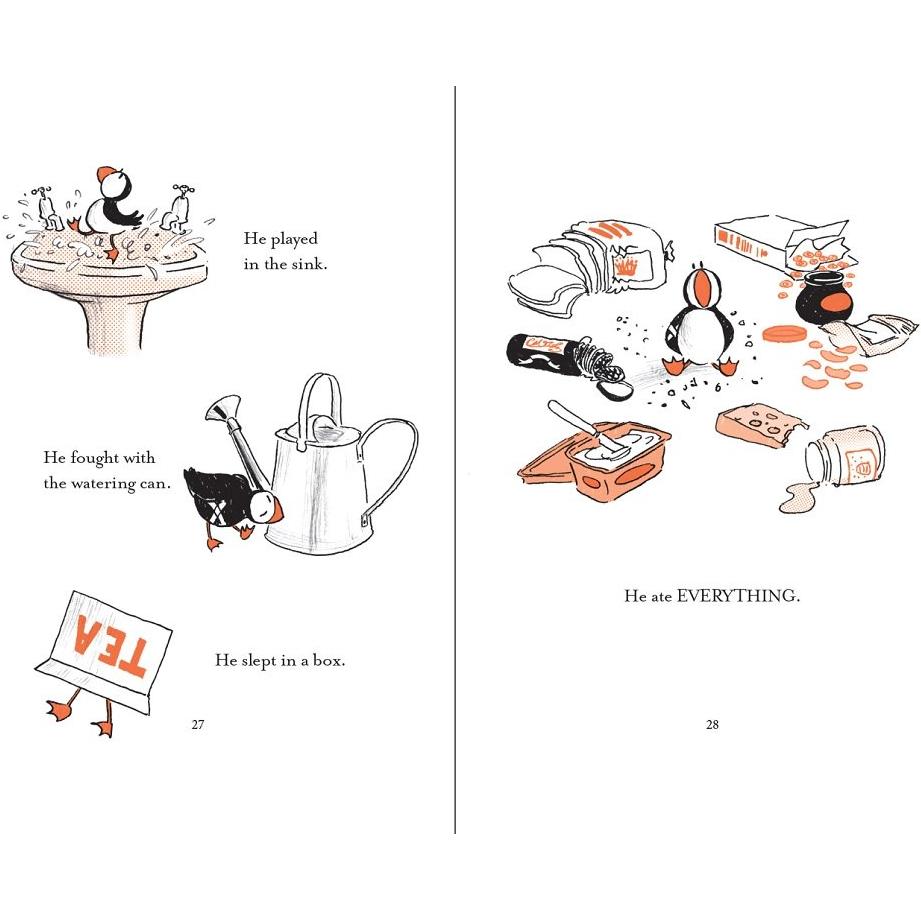 He played in the sink.

He fought with the watering can.

TEA

He slept in a box.

27

He ate EVERYTHING.

28