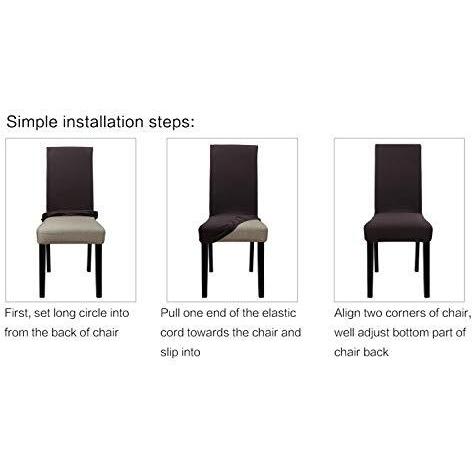 Simple installation steps:

First, set long circle into from the back of chair

Pull one end of the elastic cord towards the chair and slip into

Align two corners of chair, well adjust bottom part of chair back