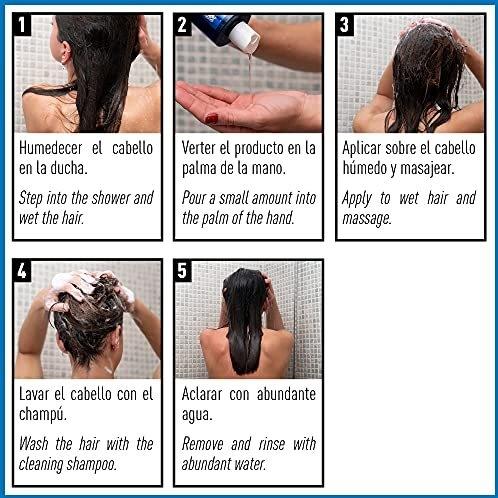 1
Humedecer el cabello en la ducha.

Step into the shower and wet the hair.

2
Verter el producto en la palma de la mano.

Pour a small amount into the palm of the hand.

3
Aplicar sobre el cabello húmedo y masajear.

Apply to wet hair and massage.

4
Lavar el cabello con el champú.

Wash the hair with the cleaning shampoo.

5
Aclarar con abundante agua.

Remove and rinse with abundant water.