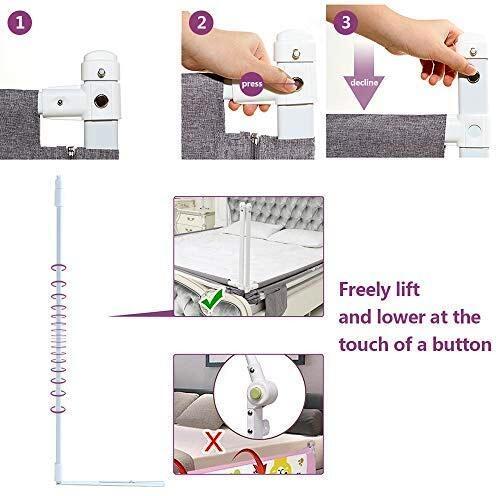 1

2

press

3

decline

Freely lift and lower at the touch of a button