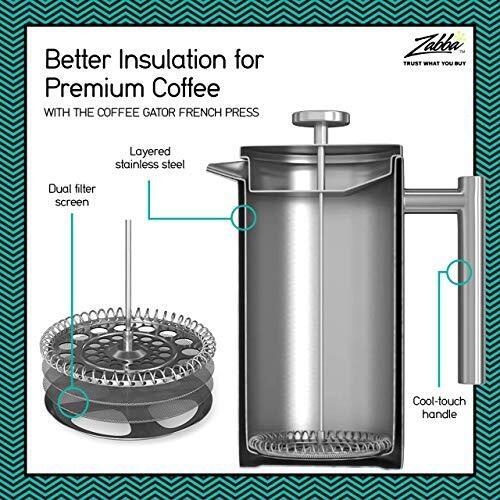 Better Insulation for Premium Coffee

WITH THE COFFEE GATOR FRENCH PRESS

Zabba™
TRUST WHAT YOU BUY

Layered stainless steel

Dual filter screen

Cool-touch handle