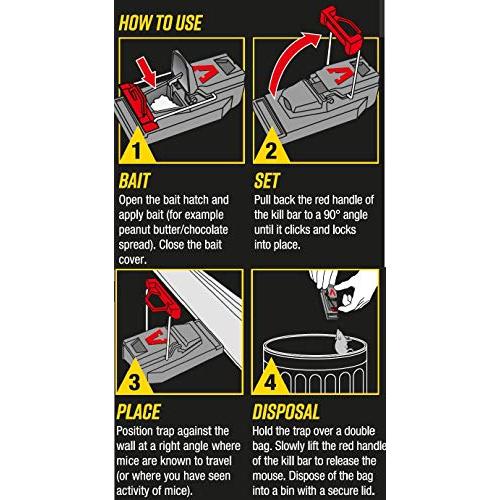 HOW TO USE

1

BAIT
Open the bait hatch and apply bait (for example peanut butter/chocolate spread). Close the bait cover.

2

SET
Pull back the red handle of the kill bar to a 90° angle until it clicks and locks into place.

3

PLACE
Position trap against the wall at a right angle where mice are known to travel (or where you have seen activity of mice).

4

DISPOSAL
Hold the trap over a double bag. Slowly lift the red handle of the kill bar to release the mouse. Dispose of the bag into a bin with a secure lid.