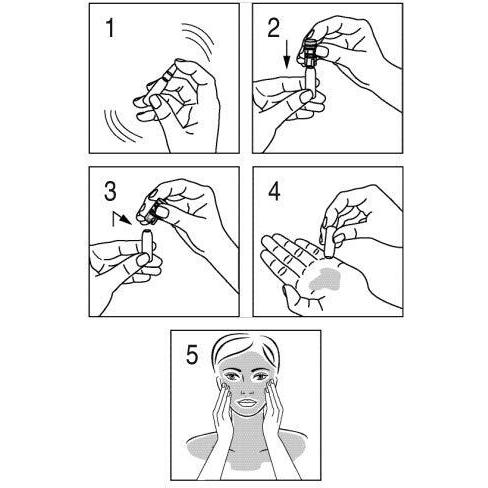 1

2

3

4

5