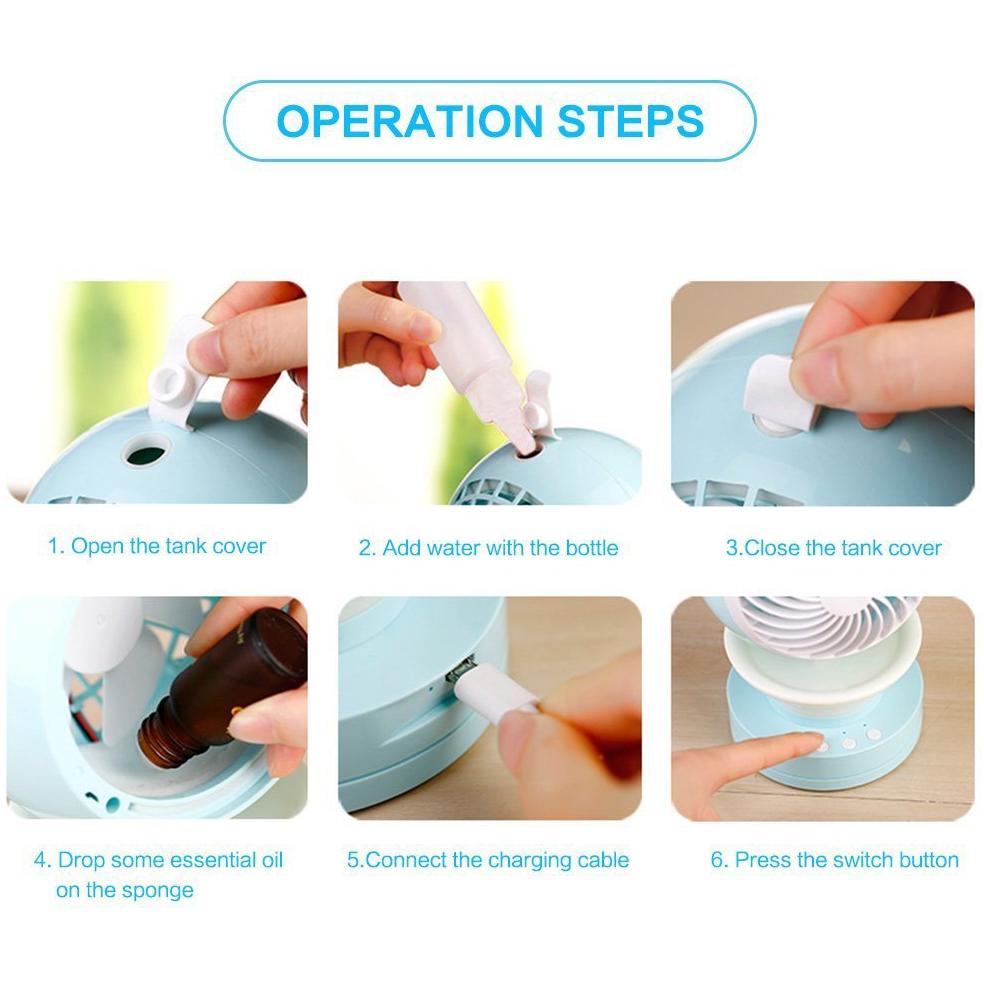 OPERATION STEPS

1. Open the tank cover

2. Add water with the bottle

3.Close the tank cover

4. Drop some essential oil on the sponge

5.Connect the charging cable

6. Press the switch button