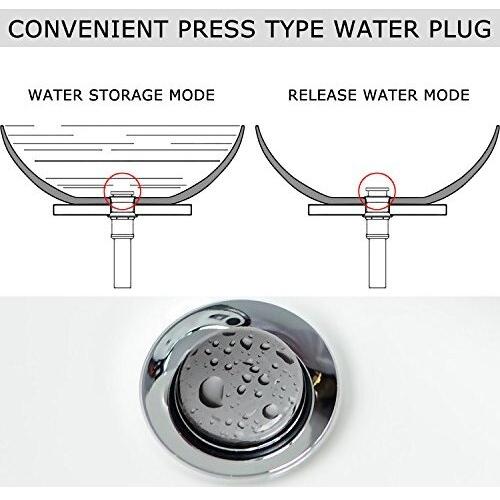 CONVENIENT PRESS TYPE WATER PLUG

WATER STORAGE MODE

RELEASE WATER MODE