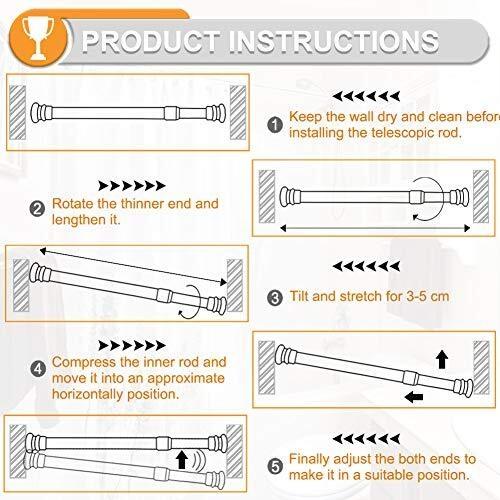 PRODUCT INSTRUCTIONS

1 Keep the wall dry and clean befor installing the telescopic rod.

2 Rotate the thinner end and lengthen it.

3 Tilt and stretch for 3-5 cm

4 Compress the inner rod and move it into an approximate horizontally position.

5 Finally adjust the both ends to make it in a suitable position.