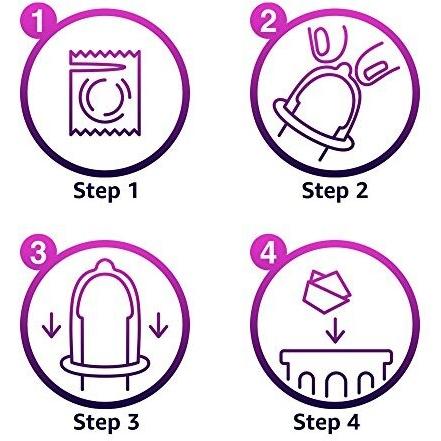 1

Step 1

2

Step 2

3

Step 3

4

Step 4