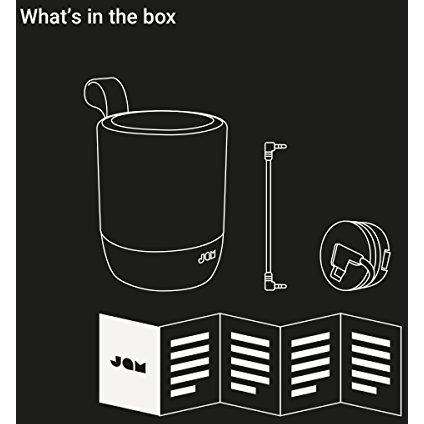 What's in the box

JAM

JAM