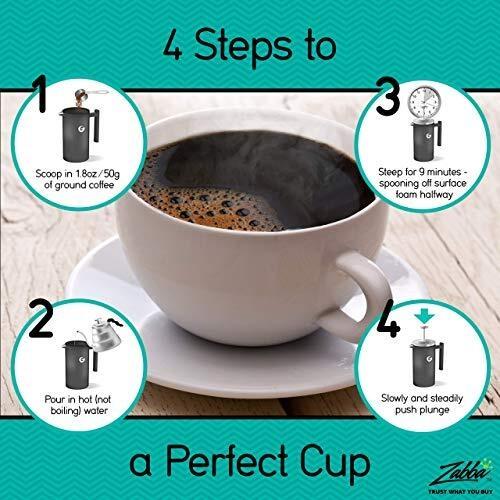 4 Steps to

1
Scoop in 1.8oz/50g of ground coffee

3
Steep for 9 minutes - spooning off surface foam halfway

2
Pour in hot (not boiling) water

4
Slowly and steadily push plunge

a Perfect Cup

Zabba
TRUST WHAT YOU BUY