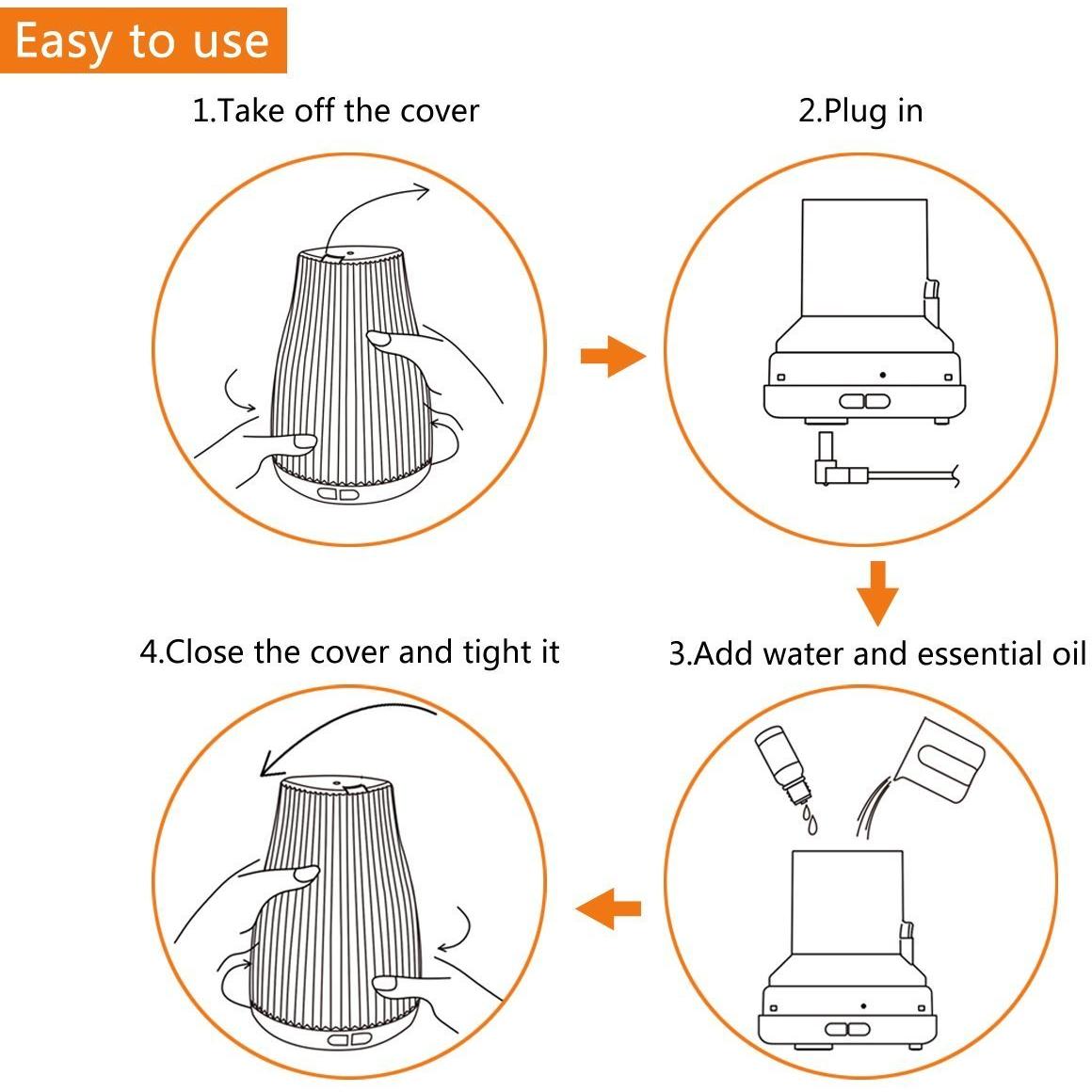 Easy to use

1.Take off the cover

2.Plug in

3.Add water and essential oil

4.Close the cover and tight it