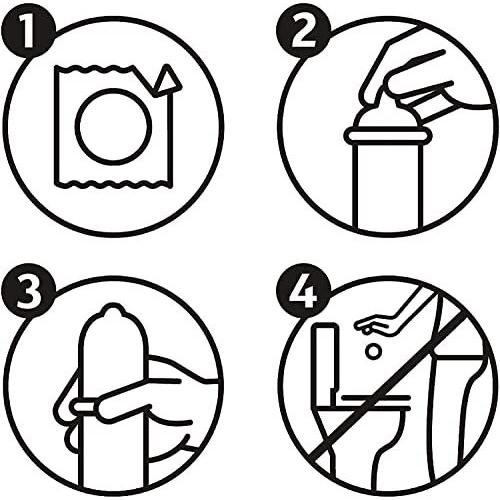 1

2

3

4