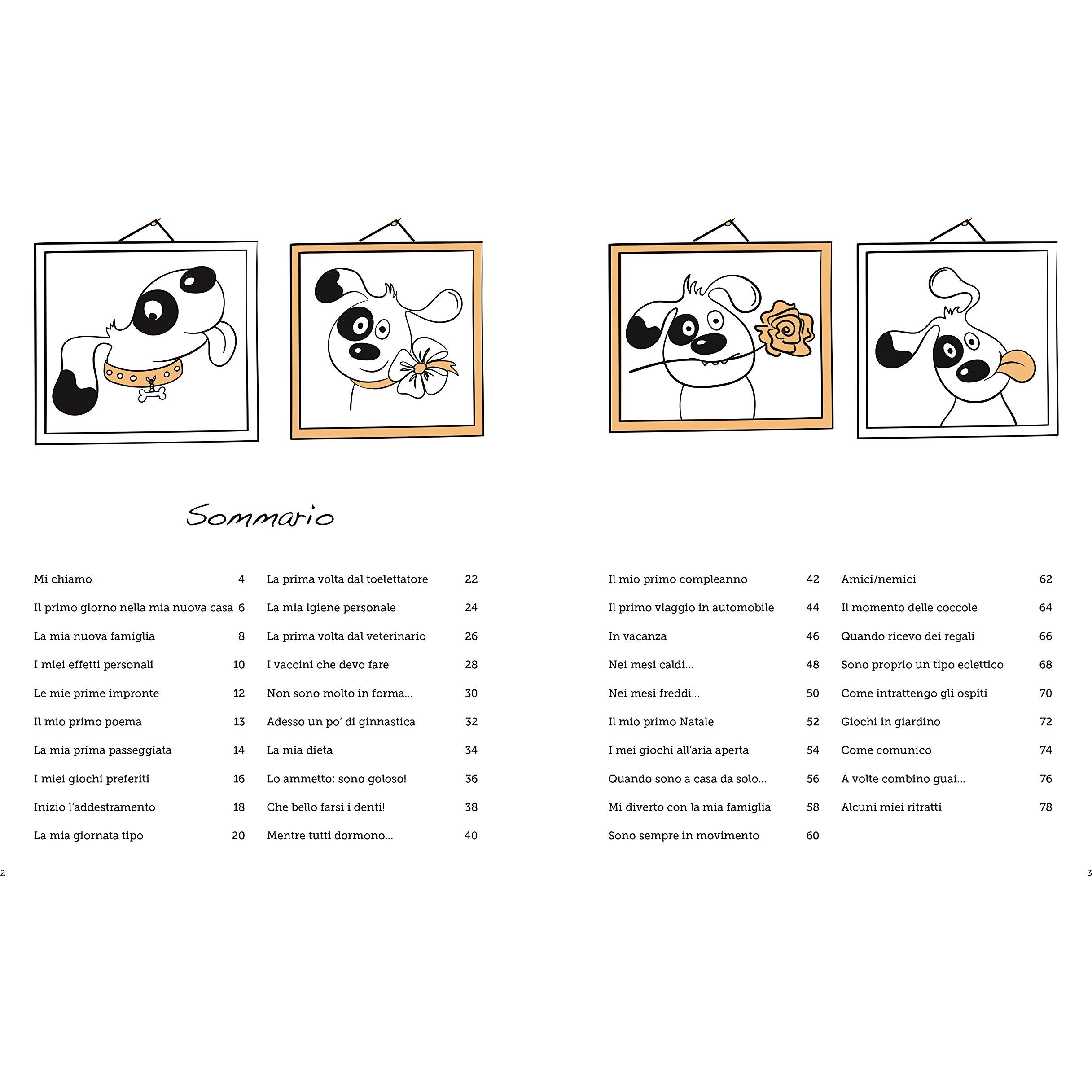 Sommario

Mi chiamo 4
Il primo giorno nella mia nuova casa 6
La mia nuova famiglia 8
I miei effetti personali 10
Le mie prime impronte 12
Il mio primo poema 13
La mia prima passeggiata 14
I miei giochi preferiti 16
Inizio l'addestramento 18
La mia giornata tipo 20

La prima volta dal toelettatore 22
La mia igiene personale 24
La prima volta dal veterinario 26
I vaccini che devo fare 28
Non sono molto in forma... 30
Adesso un po' di ginnastica 32
La mia dieta 34
Lo ammetto: sono goloso! 36
Che bello farsi i denti! 38
Mentre tutti dormono... 40

Il mio primo compleanno 42
Il primo viaggio in automobile 44
In vacanza 46
Nei mesi caldi... 48
Nei mesi freddi... 50
Il mio primo Natale 52
I mei giochi all'aria aperta 54
Quando sono a casa da solo... 56
Mi diverto con la mia famiglia 58
Sono sempre in movimento 60

Amici/nemici 62
Il momento delle coccole 64
Quando ricevo dei regali 66
Sono proprio un tipo eclettico 68
Come intrattengo gli ospiti 70
Giochi in giardino 72
Come comunico 74
A volte combino guai... 76
Alcuni miei ritratti 78

2

3