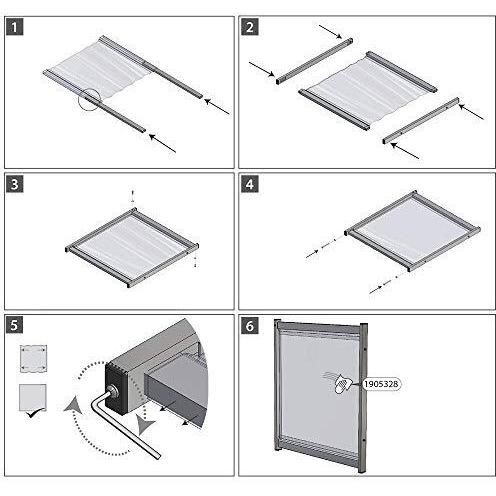 1

2

3

4

5

6

1905328