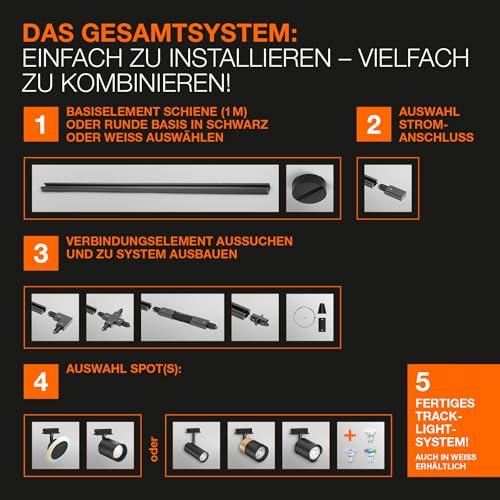 DAS GESAMTSYSTEM:
EINFACH ZU INSTALLIEREN – VIELFACH ZU KOMBINIEREN!

1
BASISELEMENT SCHIENE (1 M) ODER RUNDE BASIS IN SCHWARZ ODER WEISS AUSWÄHLEN

2
AUSWAHL STROM-ANSCHLUSS

3
VERBINDUNGSELEMENT AUSSUCHEN UND ZU SYSTEM AUSBAUEN

4
AUSWAHL SPOT(S):

oder

+

5
FERTIGES TRACK-LIGHT-SYSTEM!
AUCH IN WEISS ERHÄLTLICH