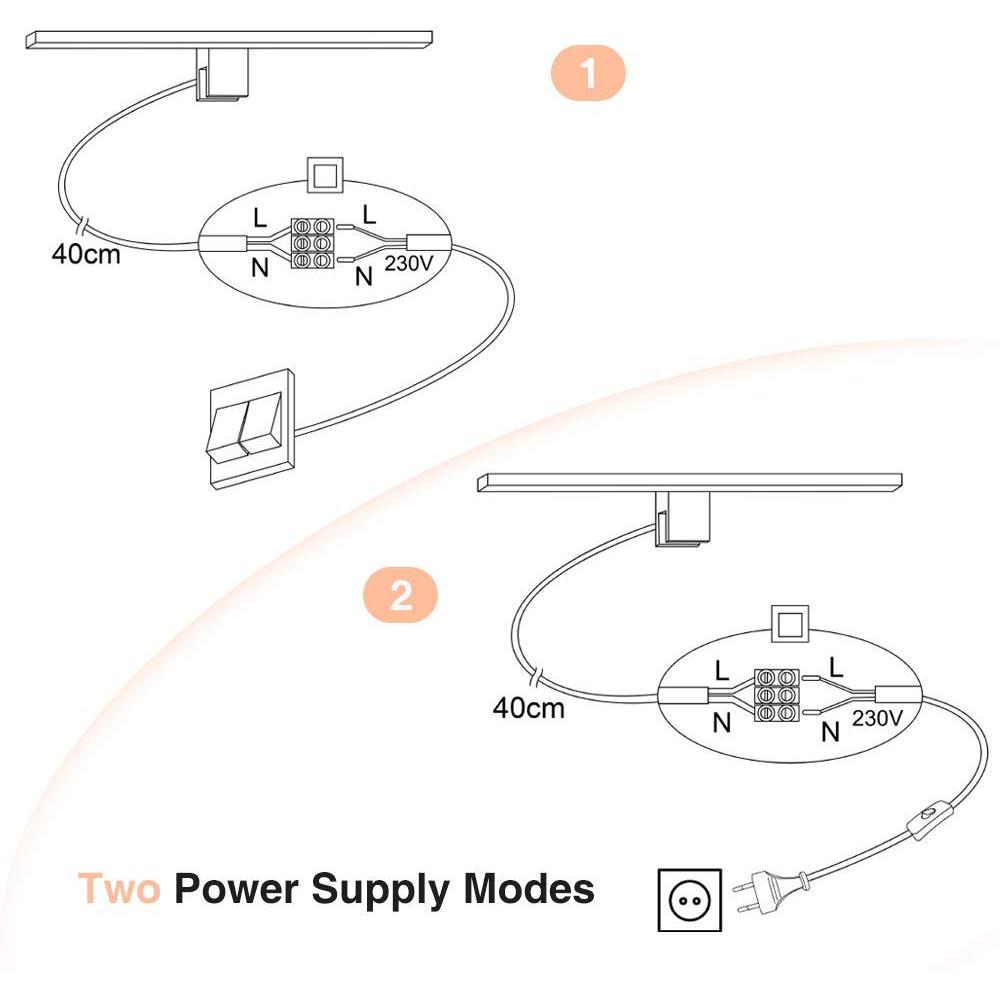 1

L
L
40cm
N
N
230V

2

L
L
40cm
N
N
230V

Two Power Supply Modes