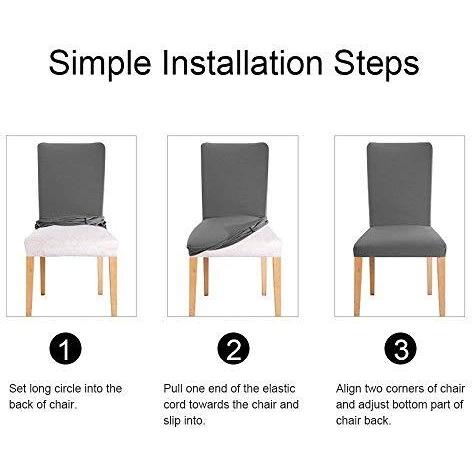 Simple Installation Steps

1

Set long circle into the back of chair.

2

Pull one end of the elastic cord towards the chair and slip into.

3

Align two corners of chair and adjust bottom part of chair back.