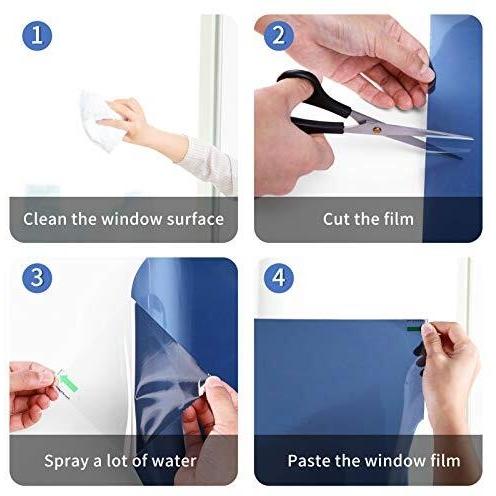 1
Clean the window surface

2
Cut the film

3
Spray a lot of water

4
Paste the window film