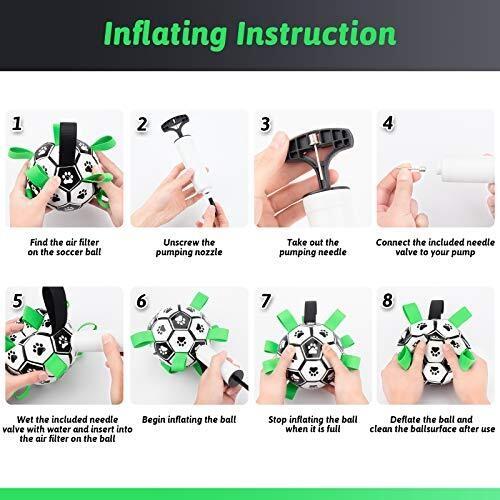 Inflating Instruction

1
Find the air filter on the soccer ball

2
Unscrew the pumping nozzle

3
Take out the pumping needle

4
Connect the included needle valve to your pump

5
Wet the included needle valve with water and insert into the air filter on the ball

6
Begin inflating the ball

7
Stop inflating the ball when it is full

8
Deflate the ball and clean the ballsurface after use